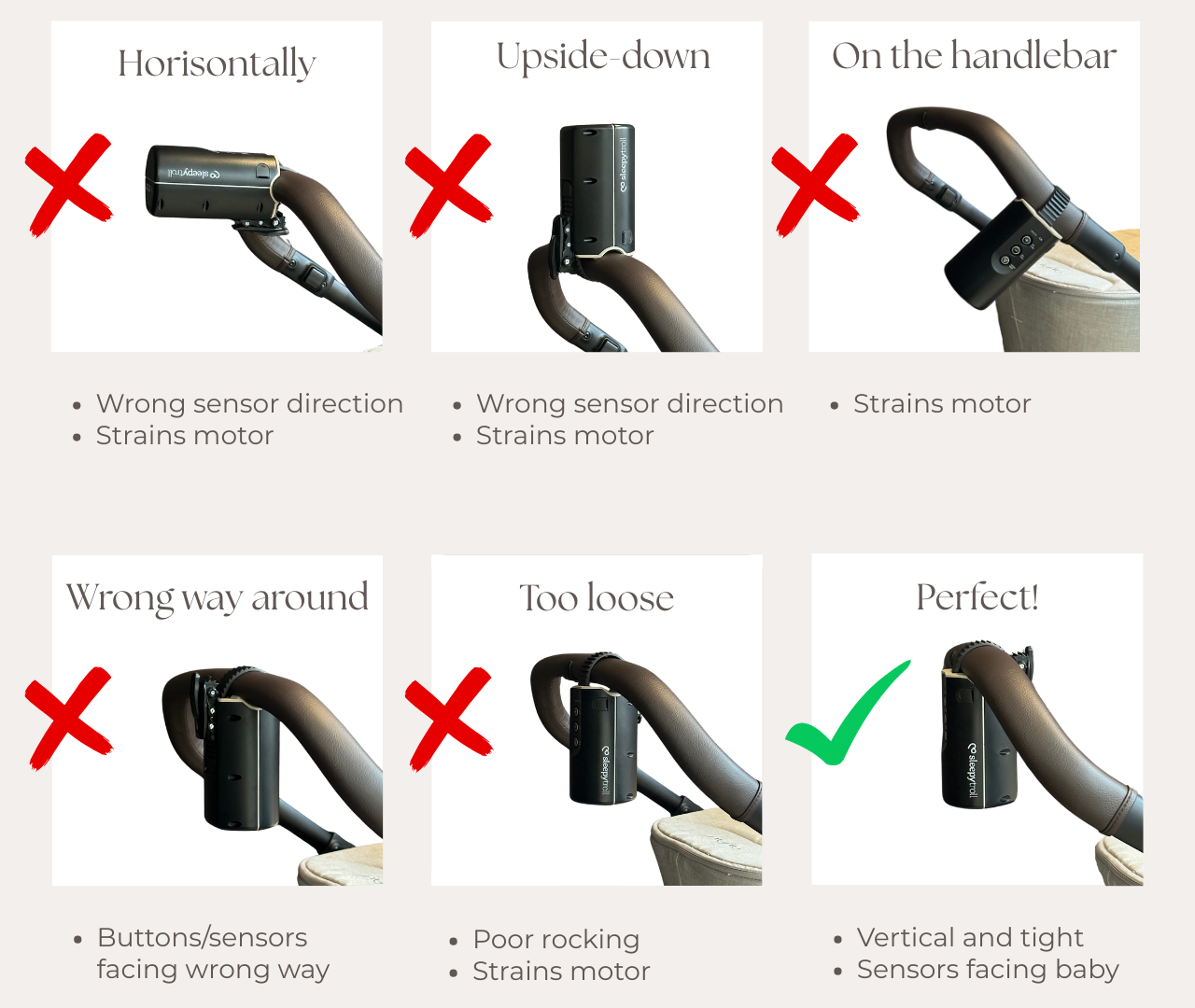 Horisontally

sleepytroll

- Wrong sensor direction
- Strains motor

Upside-down

sleepytroll

- Wrong sensor direction
- Strains motor

On the handlebar

- Strains motor

Wrong way around

- Buttons/sensors facing wrong way

Too loose

sleepytroll

- Poor rocking
- Strains motor

Perfect!

sleepytroll

- Vertical and tight
- Sensors facing baby